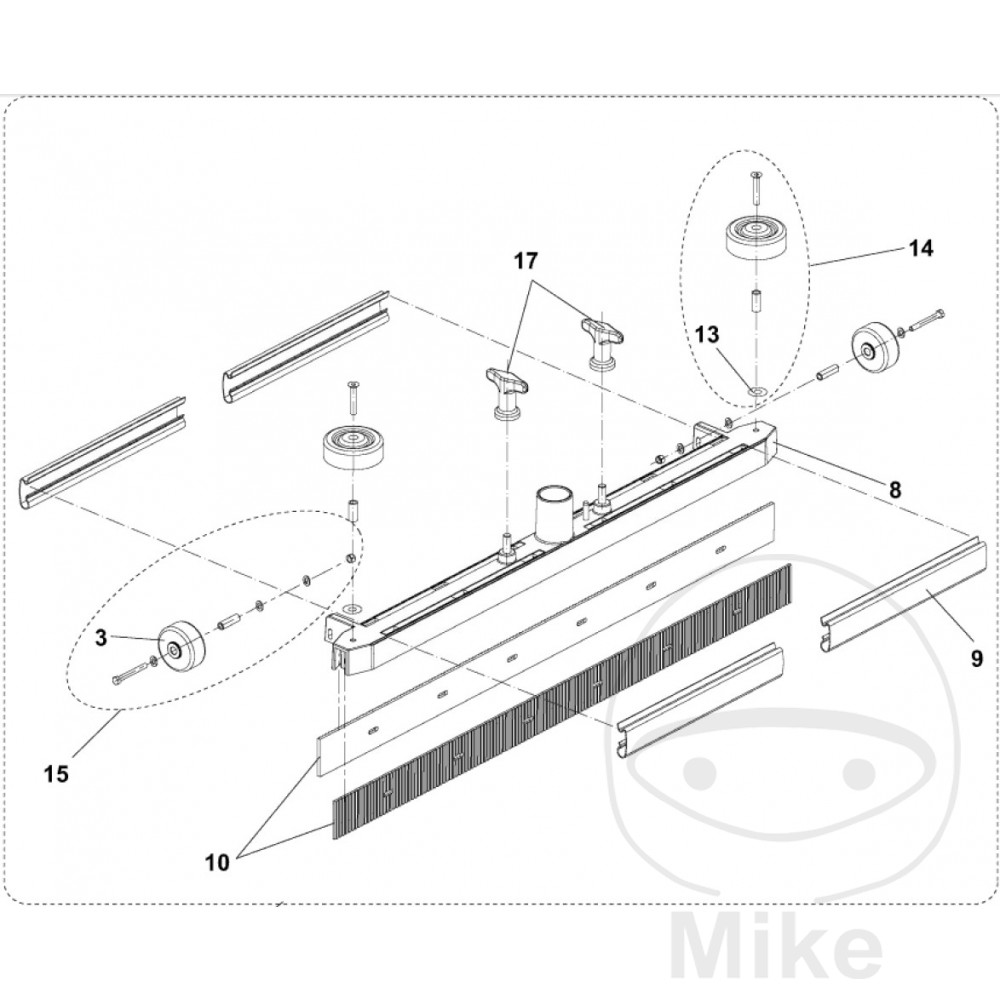 17

14

13

8

9

3

15

10

Mike