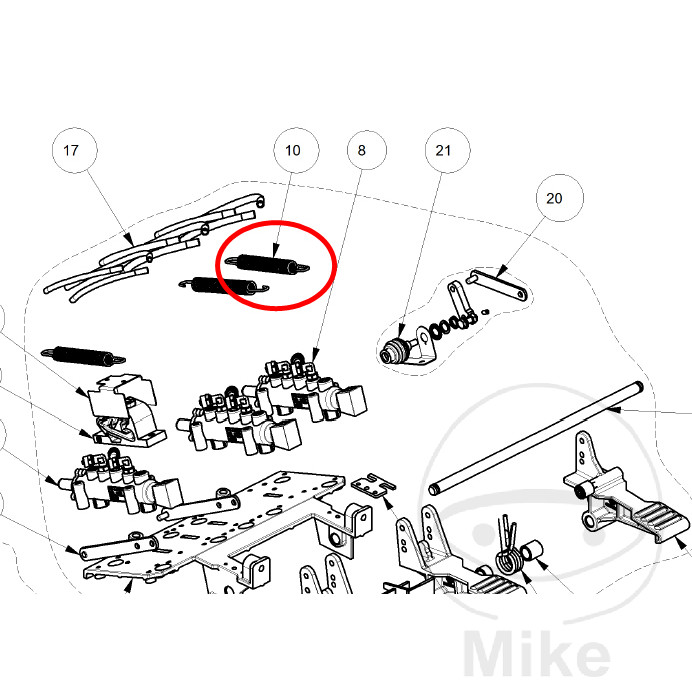 17
10
8
21
20
Mike