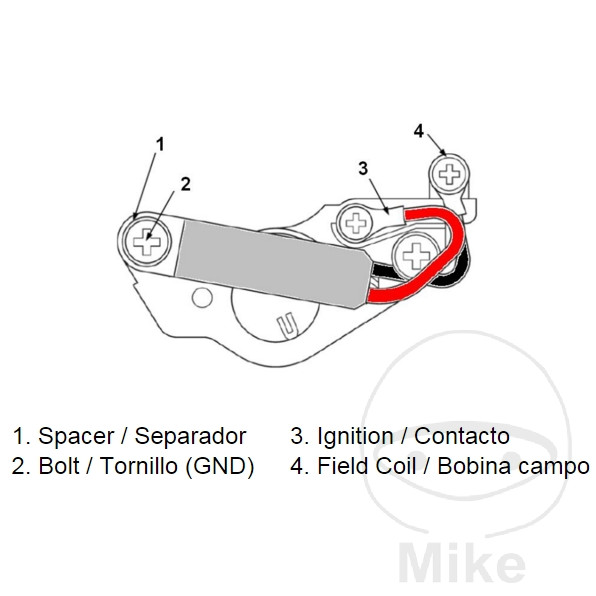 1

2

3

4

1. Spacer / Separador
2. Bolt / Tornillo (GND)

3. Ignition / Contacto
4. Field Coil / Bobina campo

Mike