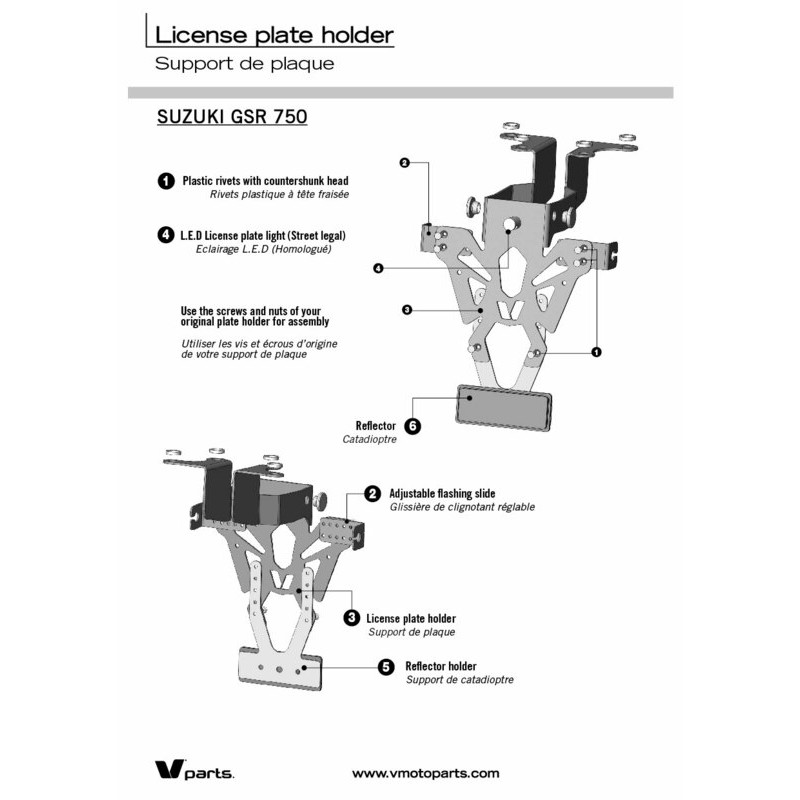 License plate holder
Support de plaque

SUZUKI GSR 750

1 Plastic rivets with countershunk head
Rivets plastique à tête fraisée

4 L.E.D License plate light (Street legal)
Eclairage L.E.D (Homologué)

Use the screws and nuts of your original plate holder for assembly

Utiliser les vis et écrous d'origine de votre support de plaque

2

4

3

1

Reflector 6
Catadioptre

2 Adjustable flashing slide
Glissière de clignotant réglable

3 License plate holder
Support de plaque

5 Reflector holder
Support de catadioptre

V parts.

www.vmotoparts.com