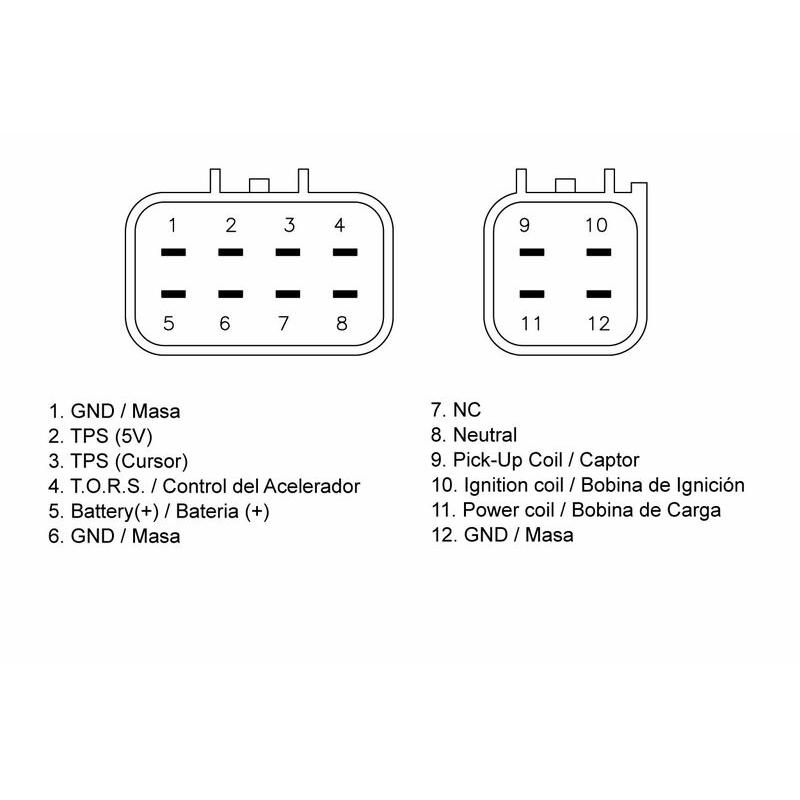 1 2 3 4
5 6 7 8

9 10
11 12

1. GND / Masa
2. TPS (5V)
3. TPS (Cursor)
4. T.O.R.S. / Control del Acelerador
5. Battery(+) / Bateria (+)
6. GND / Masa

7. NC
8. Neutral
9. Pick-Up Coil / Captor
10. Ignition coil / Bobina de Ignición
11. Power coil / Bobina de Carga
12. GND / Masa