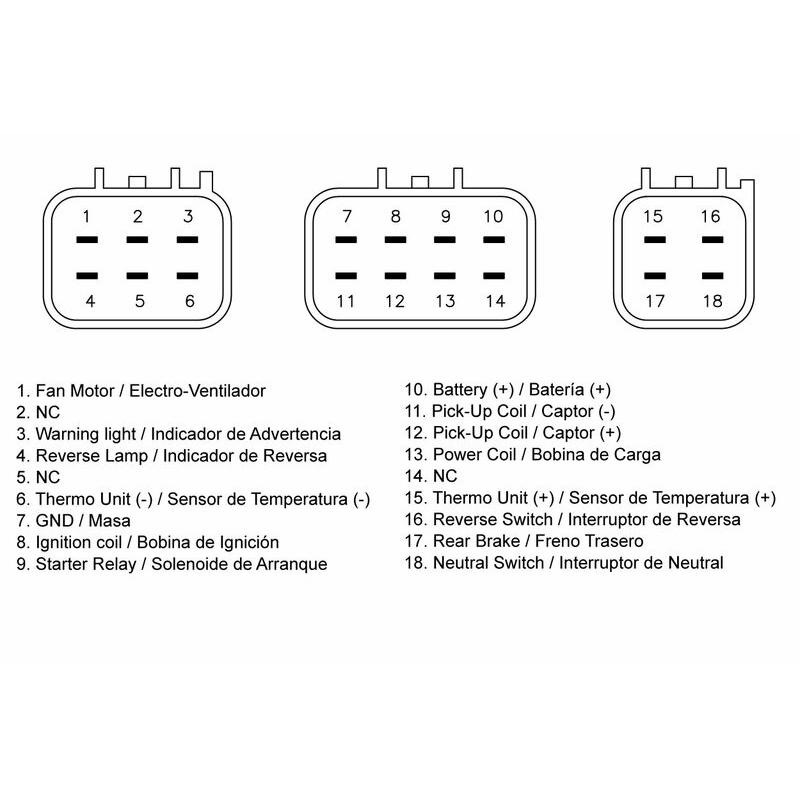 1 2 3
4 5 6

7 8 9 10
11 12 13 14

15 16
17 18

1. Fan Motor / Electro-Ventilador
2. NC
3. Warning light / Indicador de Advertencia
4. Reverse Lamp / Indicador de Reversa
5. NC
6. Thermo Unit (-) / Sensor de Temperatura (-)
7. GND / Masa
8. Ignition coil / Bobina de Ignición
9. Starter Relay / Solenoide de Arranque

10. Battery (+) / Batería (+)
11. Pick-Up Coil / Captor (-)
12. Pick-Up Coil / Captor (+)
13. Power Coil / Bobina de Carga
14. NC
15. Thermo Unit (+) / Sensor de Temperatura (+)
16. Reverse Switch / Interruptor de Reversa
17. Rear Brake / Freno Trasero
18. Neutral Switch / Interruptor de Neutral