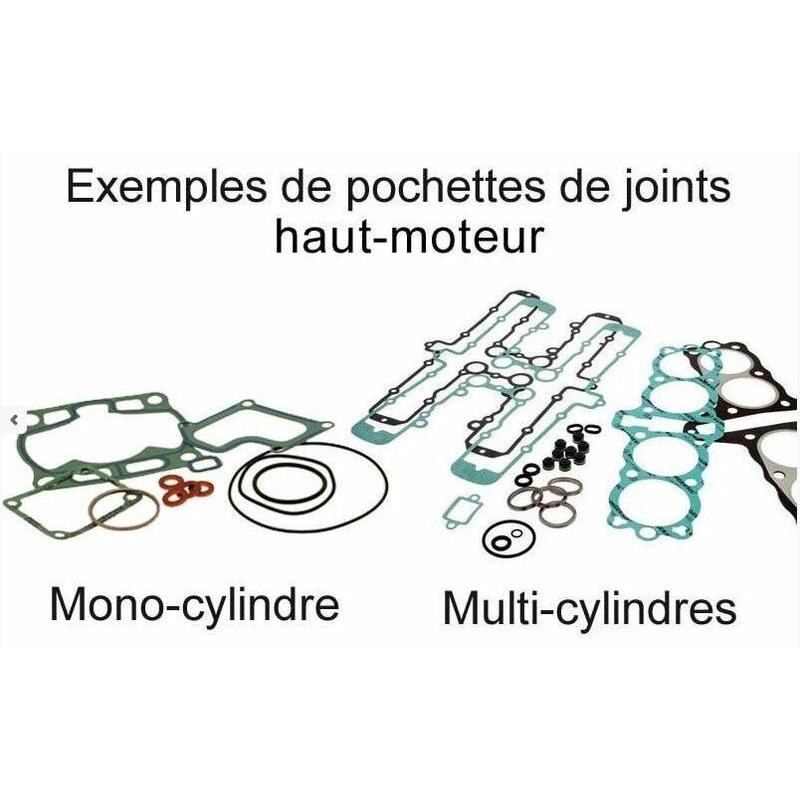 Exemples de pochettes de joints haut-moteur

Mono-cylindre

Multi-cylindres